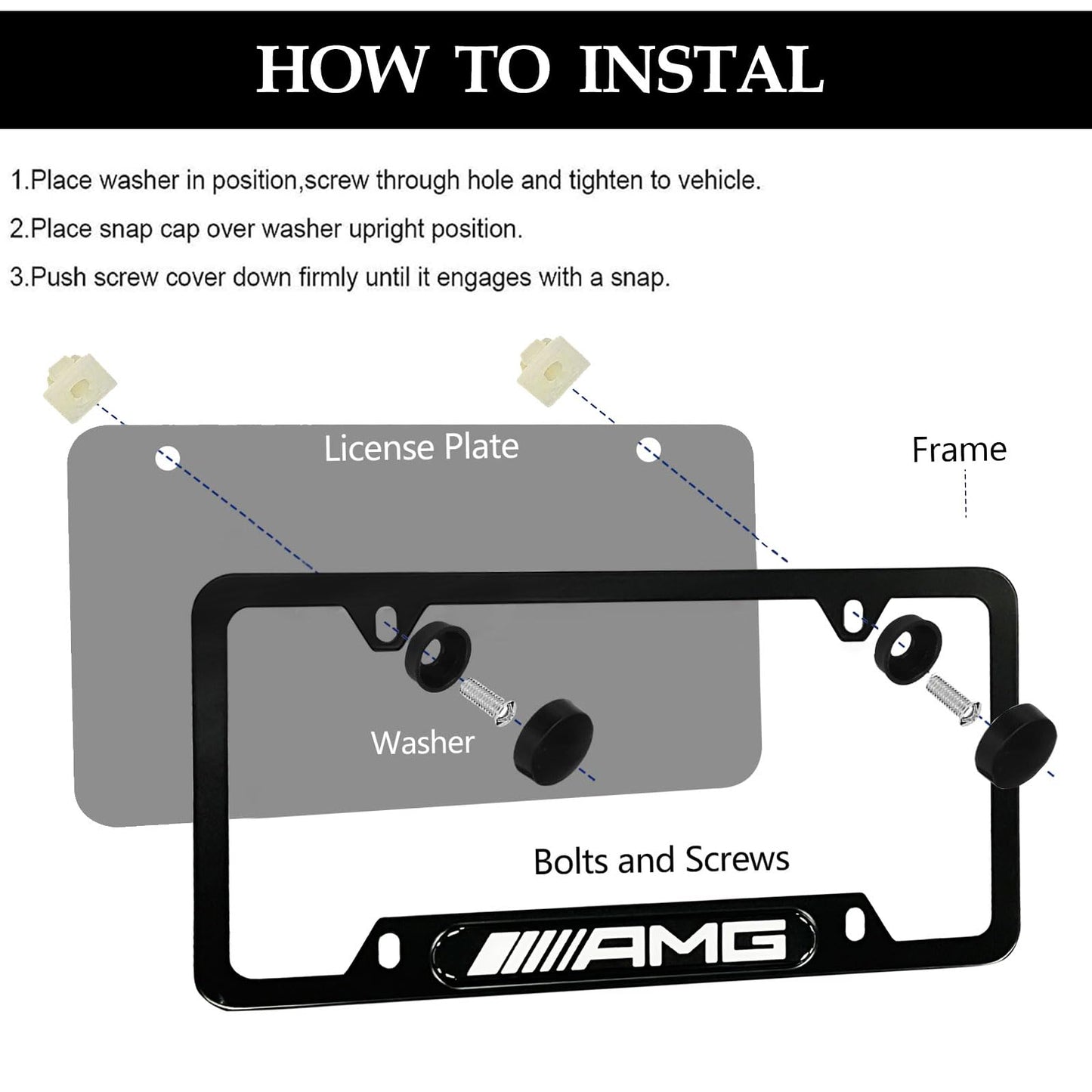 HOW TO INSTAL

1.Place washer in position,screw through hole and tighten to vehicle.

2.Place snap cap over washer upright position.

3.Push screw cover down firmly until it engages with a snap.

License Plate

Frame

Washer

Bolts and Screws

AMG