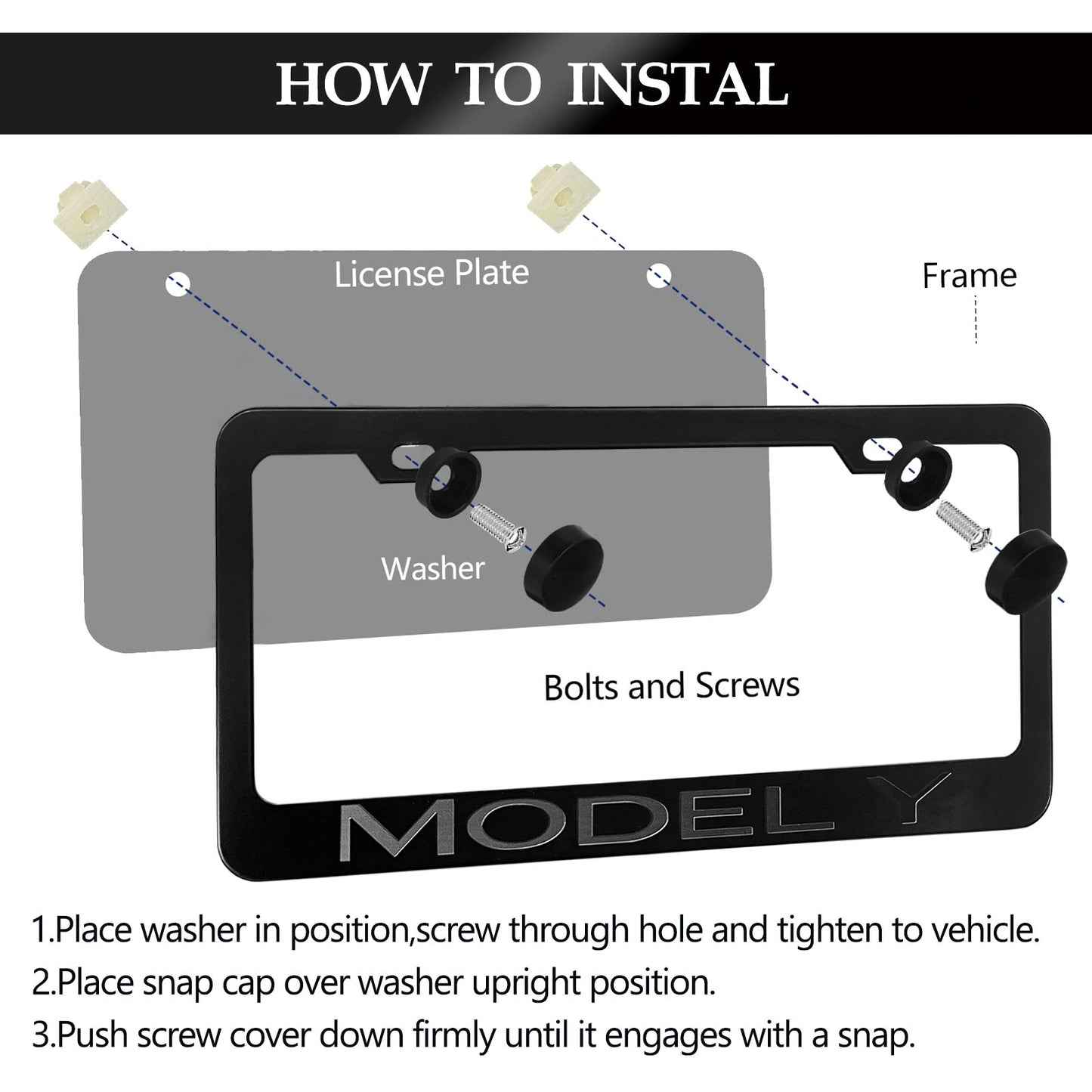 HOW TO INSTAL

License Plate

Frame

Washer

Bolts and Screws

MODEL Y

1.Place washer in position,screw through hole and tighten to vehicle.
2.Place snap cap over washer upright position.
3.Push screw cover down firmly until it engages with a snap.