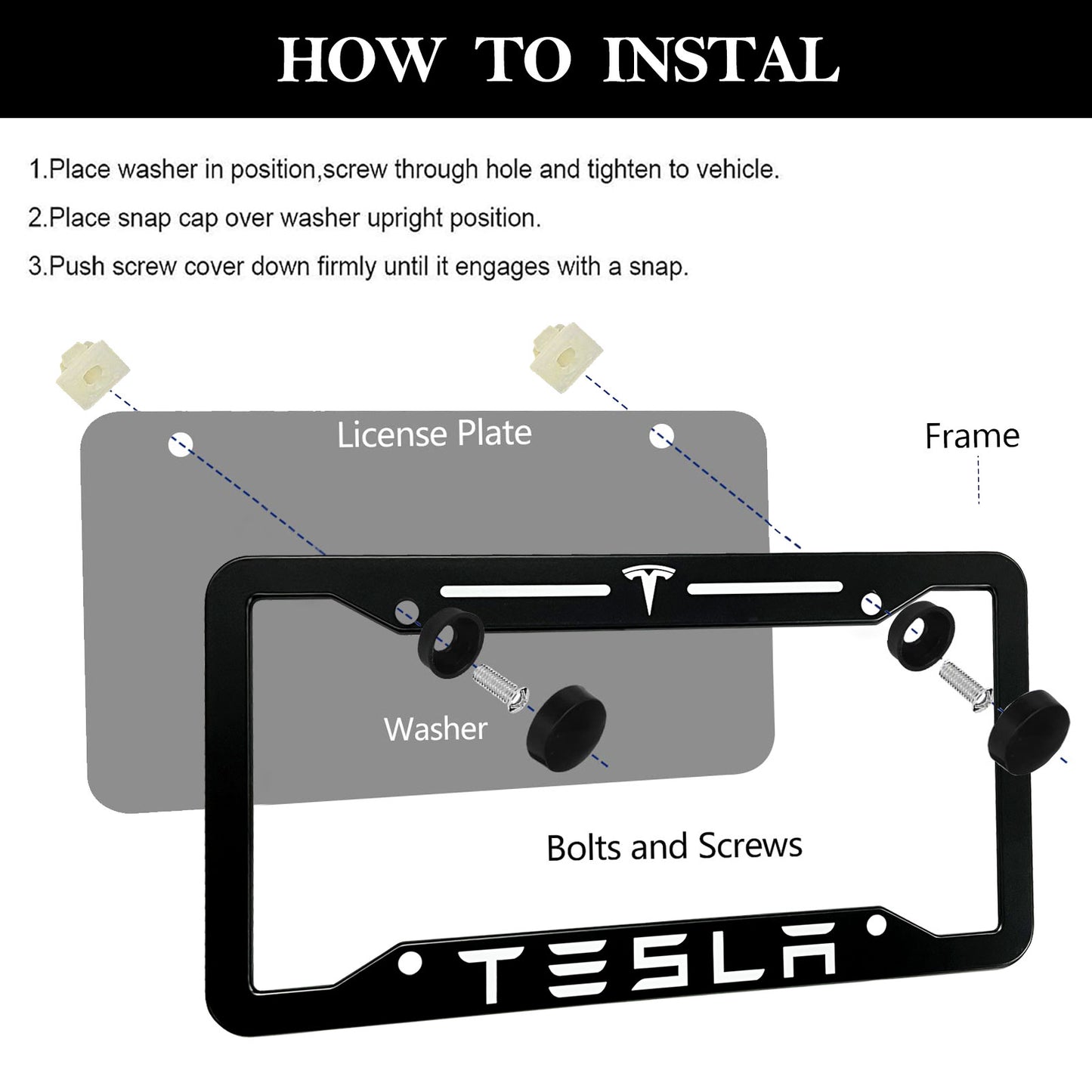 HOW TO INSTAL

1.Place washer in position,screw through hole and tighten to vehicle.

2.Place snap cap over washer upright position.

3.Push screw cover down firmly until it engages with a snap.

License Plate

Frame

Washer

Bolts and Screws

TESLA