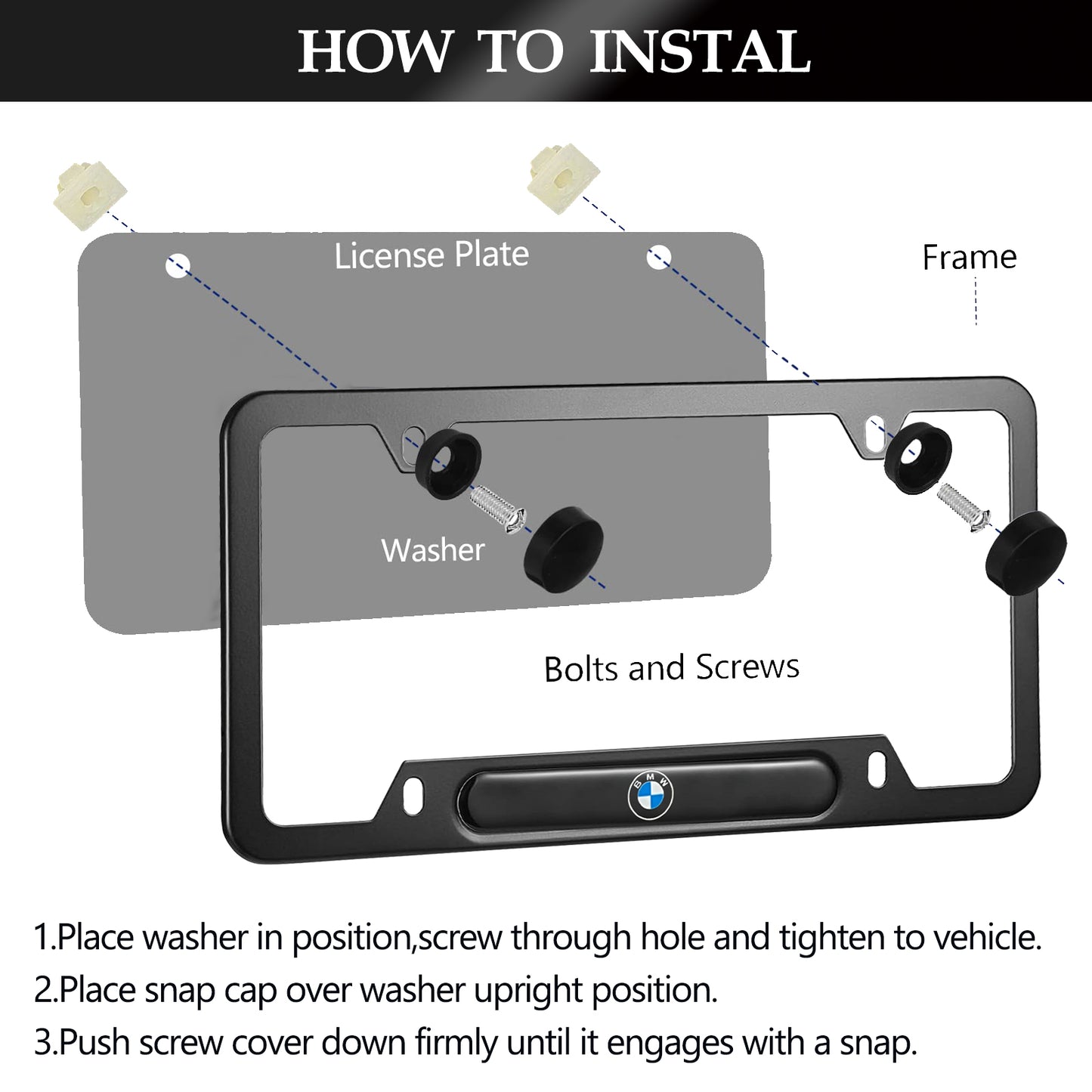 HOW TO INSTAL

License Plate

Frame

Washer

Bolts and Screws

BMW

1.Place washer in position,screw through hole and tighten to vehicle.
2.Place snap cap over washer upright position.
3.Push screw cover down firmly until it engages with a snap.