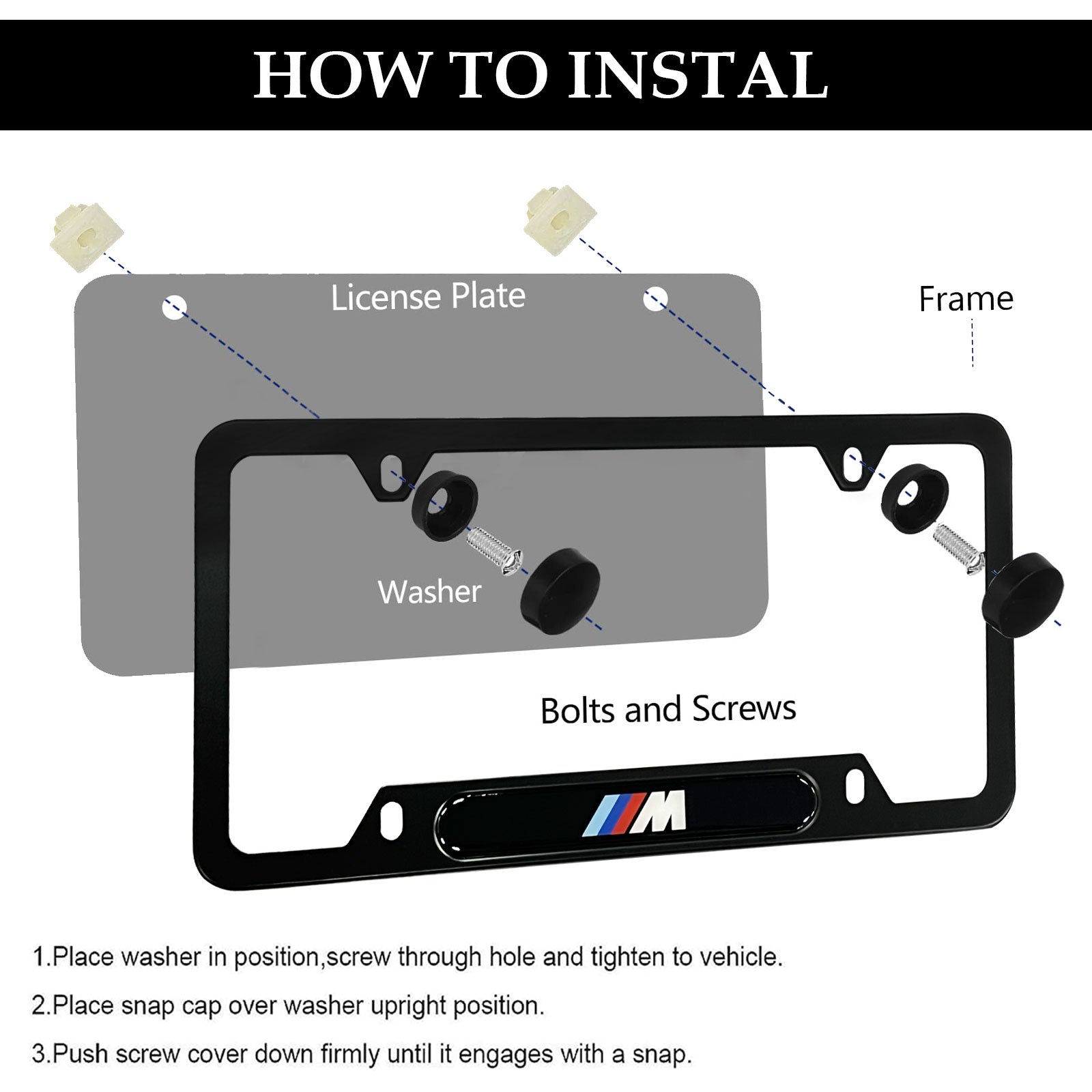 HOW TO INSTAL

License Plate

Frame

Washer

Bolts and Screws

M

1.Place washer in position,screw through hole and tighten to vehicle.

2.Place snap cap over washer upright position.

3.Push screw cover down firmly until it engages with a snap.