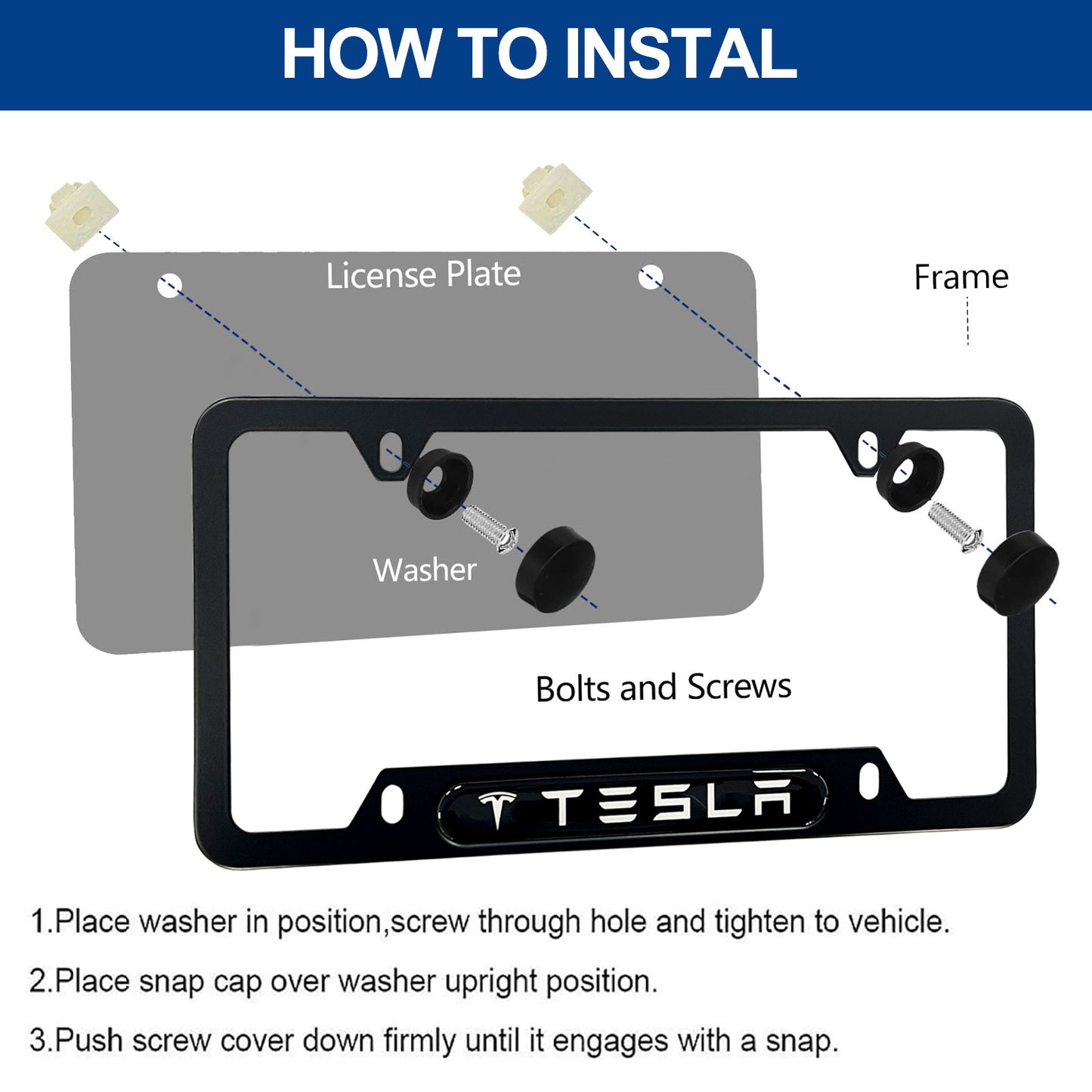 HOW TO INSTAL

License Plate

Frame

Washer

Bolts and Screws

TESLA

1.Place washer in position,screw through hole and tighten to vehicle.

2.Place snap cap over washer upright position.

3.Push screw cover down firmly until it engages with a snap.