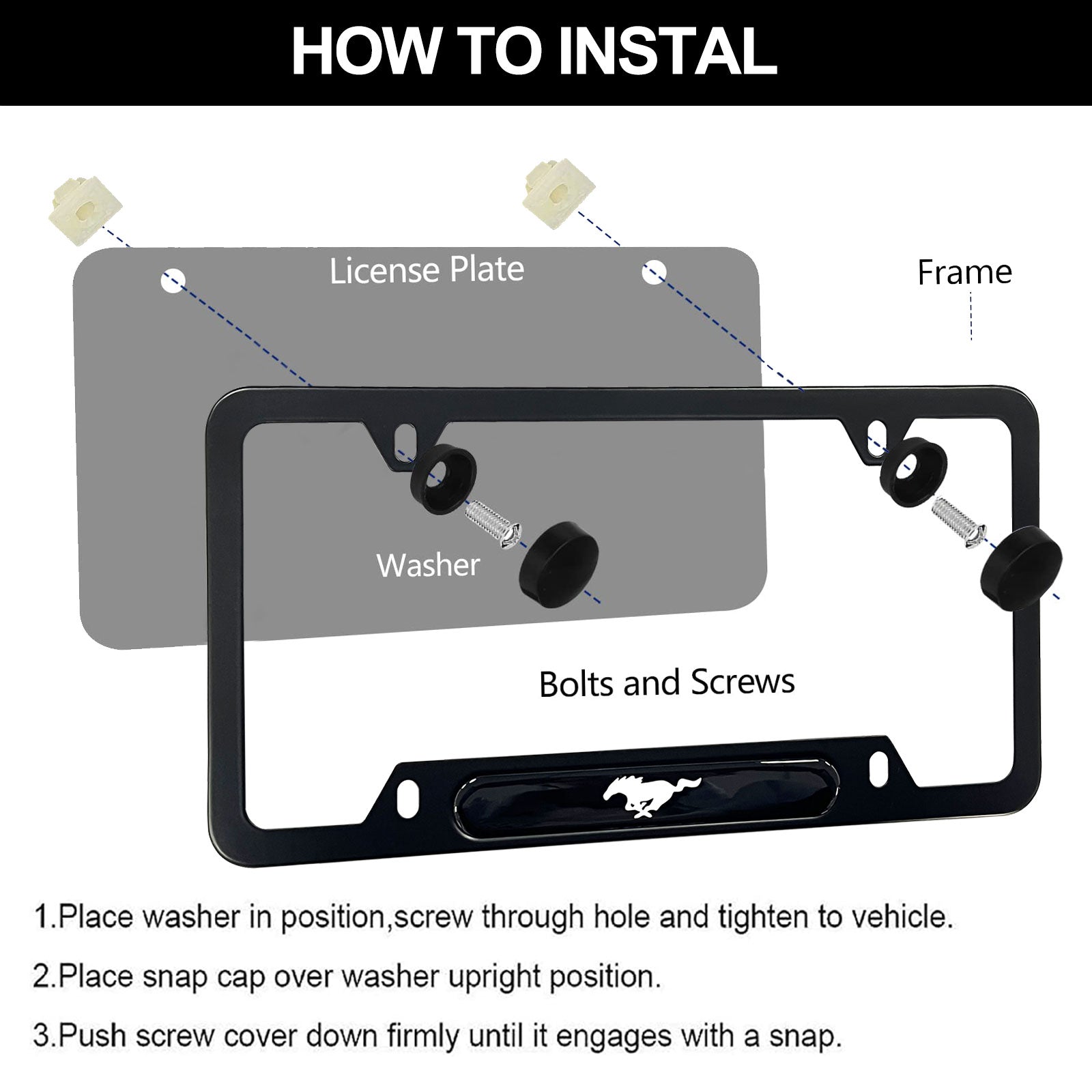 HOW TO INSTAL

License Plate

Frame

Washer

Bolts and Screws

1.Place washer in position,screw through hole and tighten to vehicle.

2.Place snap cap over washer upright position.

3.Push screw cover down firmly until it engages with a snap.