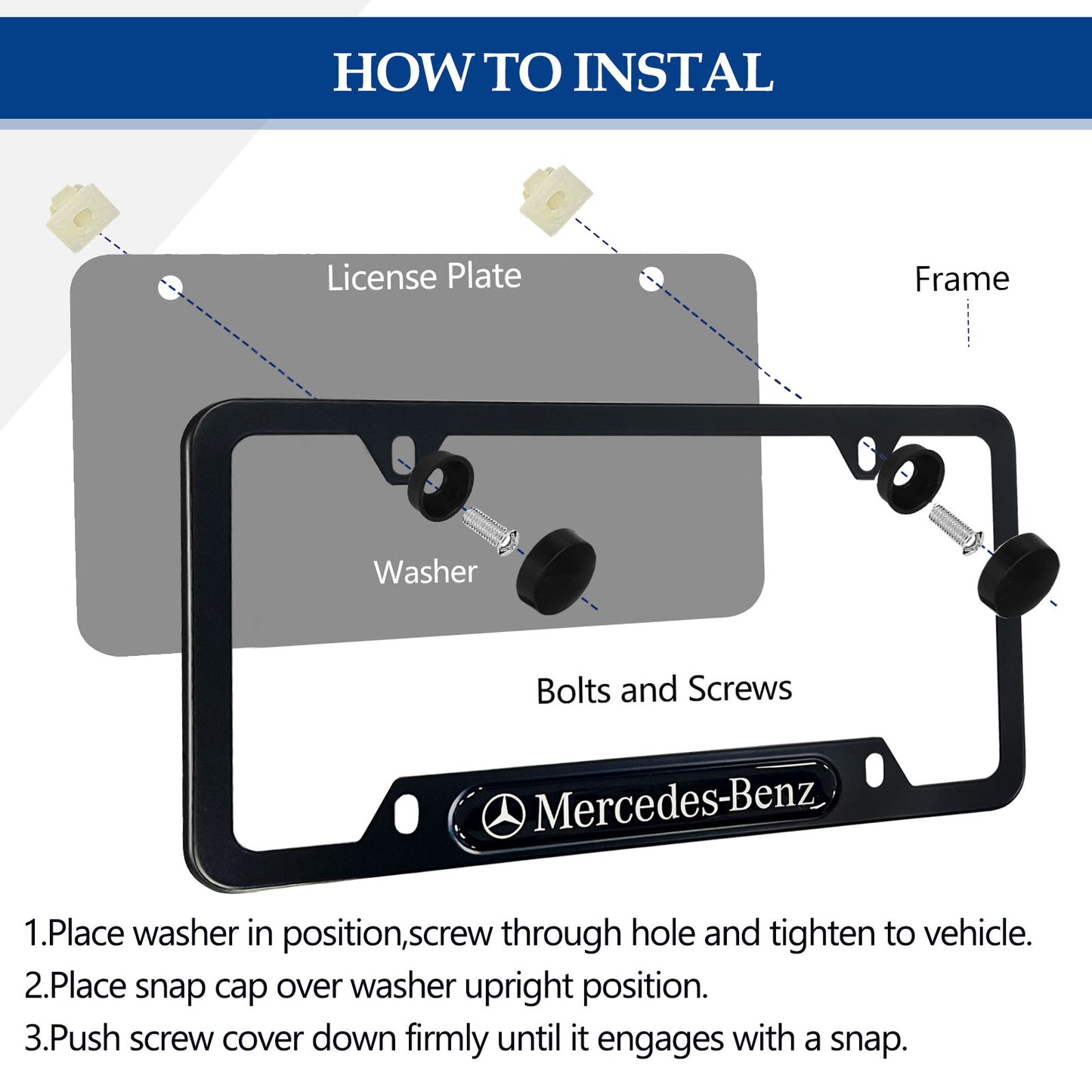 HOW TO INSTAL

License Plate

Frame

Washer

Bolts and Screws

Mercedes-Benz

1.Place washer in position,screw through hole and tighten to vehicle.
2.Place snap cap over washer upright position.
3.Push screw cover down firmly until it engages with a snap.