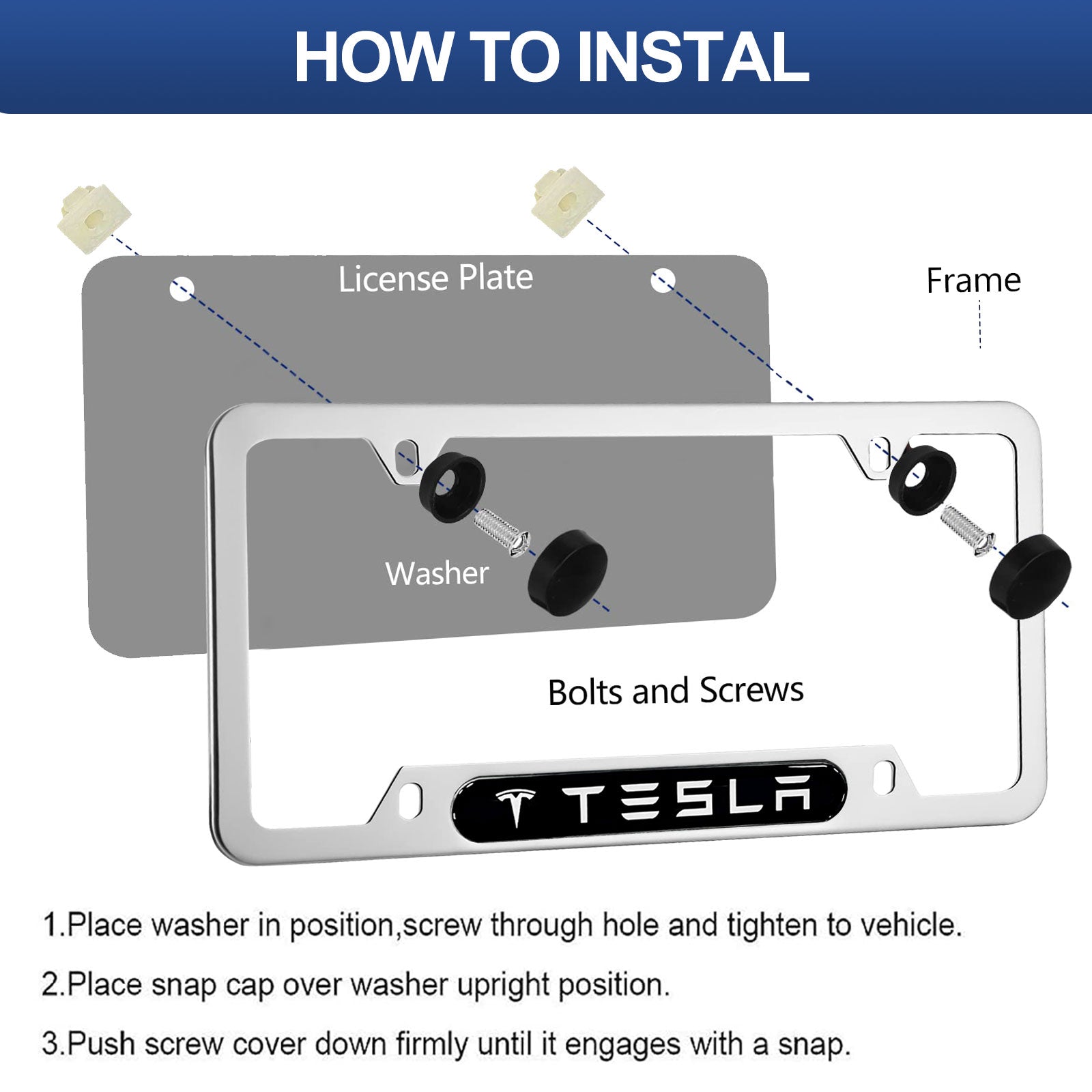 HOW TO INSTAL

License Plate

Frame

Washer

Bolts and Screws

TESLA

1.Place washer in position,screw through hole and tighten to vehicle.

2.Place snap cap over washer upright position.

3.Push screw cover down firmly until it engages with a snap.