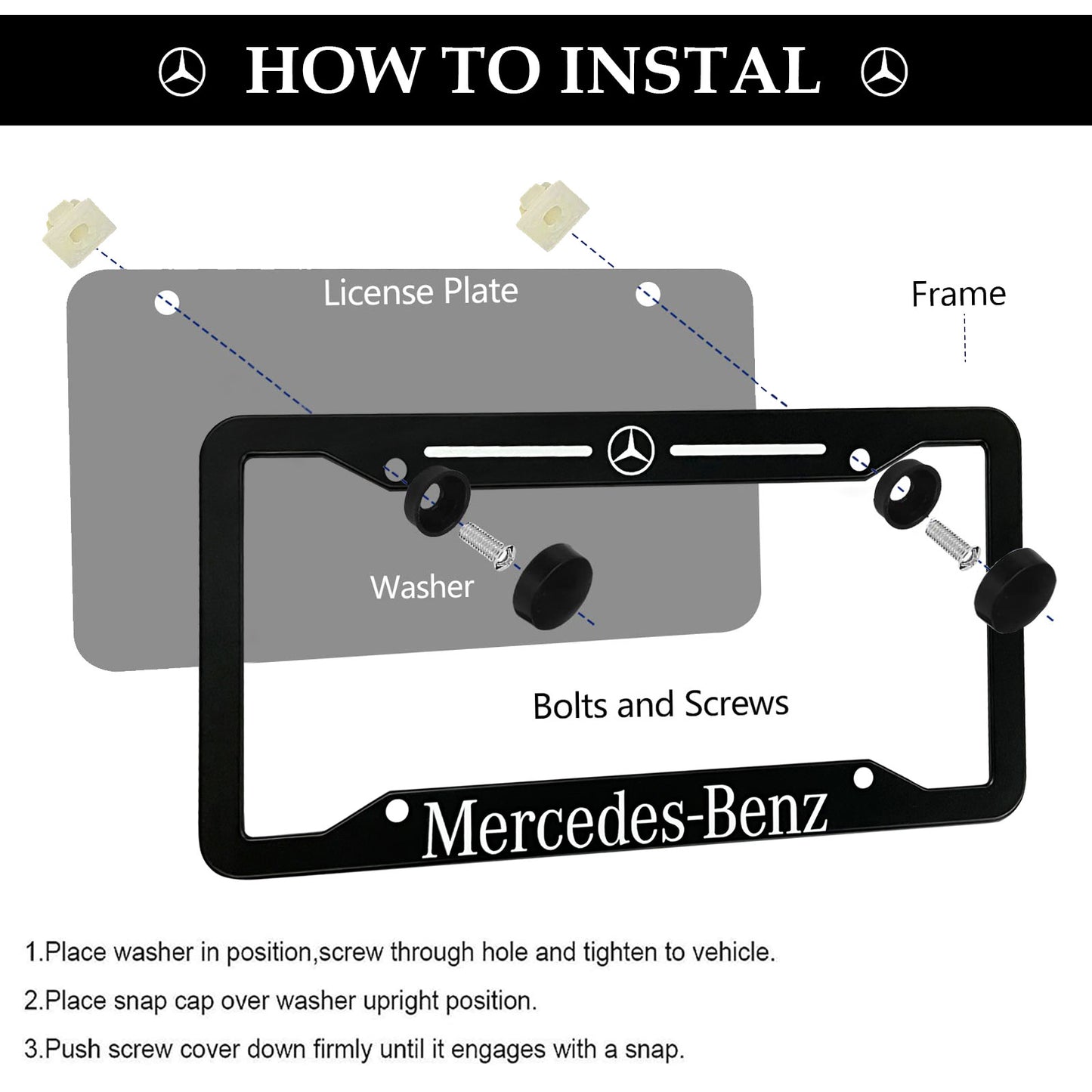 HOW TO INSTAL

License Plate

Frame

Washer

Bolts and Screws

Mercedes-Benz

1.Place washer in position,screw through hole and tighten to vehicle.

2.Place snap cap over washer upright position.

3.Push screw cover down firmly until it engages with a snap.