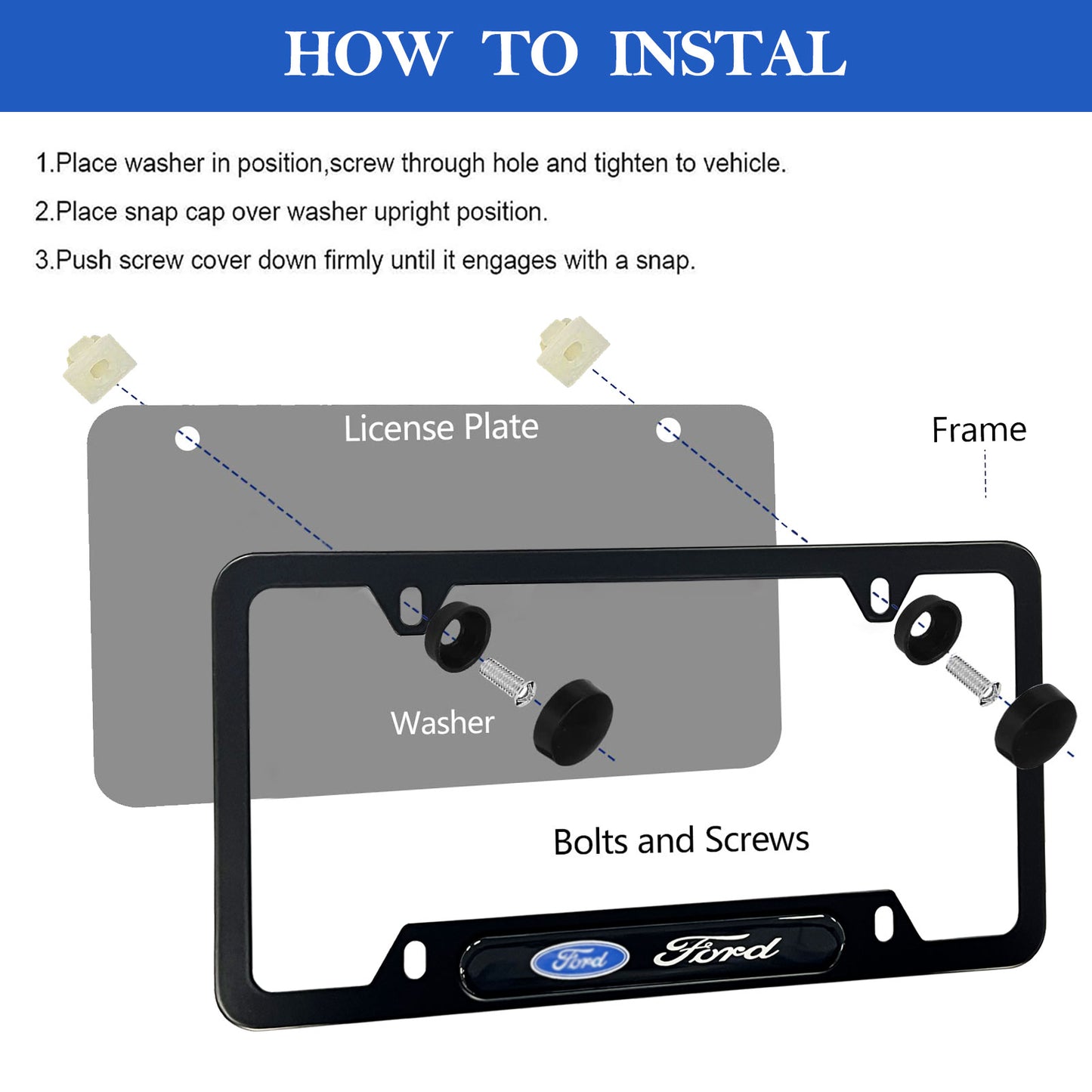 HOW TO INSTAL

1.Place washer in position,screw through hole and tighten to vehicle.

2.Place snap cap over washer upright position.

3.Push screw cover down firmly until it engages with a snap.

License Plate

Frame

Washer

Bolts and Screws

Ford

Ford