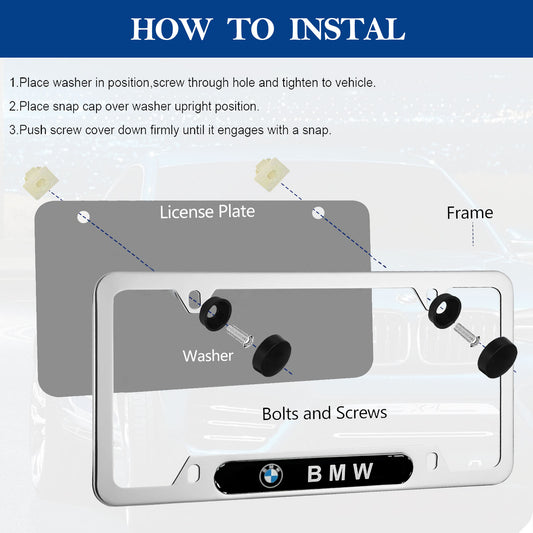 HOW TO INSTAL

1.Place washer in position,screw through hole and tighten to vehicle.

2.Place snap cap over washer upright position.

3.Push screw cover down firmly until it engages with a snap.

License Plate

Frame

Washer

Bolts and Screws

BMW