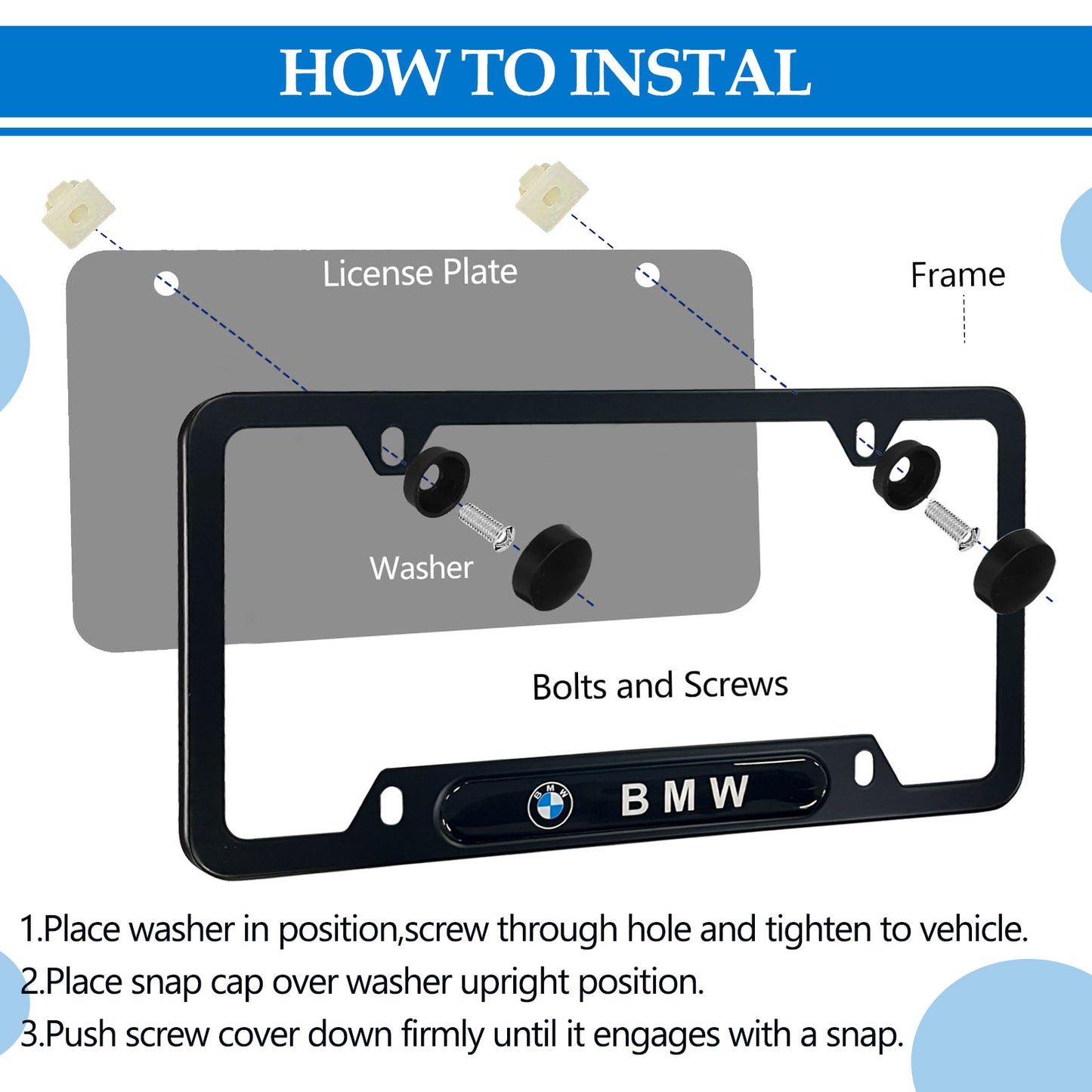 HOW TO INSTAL

License Plate

Frame

Washer

Bolts and Screws

BMW

BMW

1.Place washer in position,screw through hole and tighten to vehicle.
2.Place snap cap over washer upright position.
3.Push screw cover down firmly until it engages with a snap.